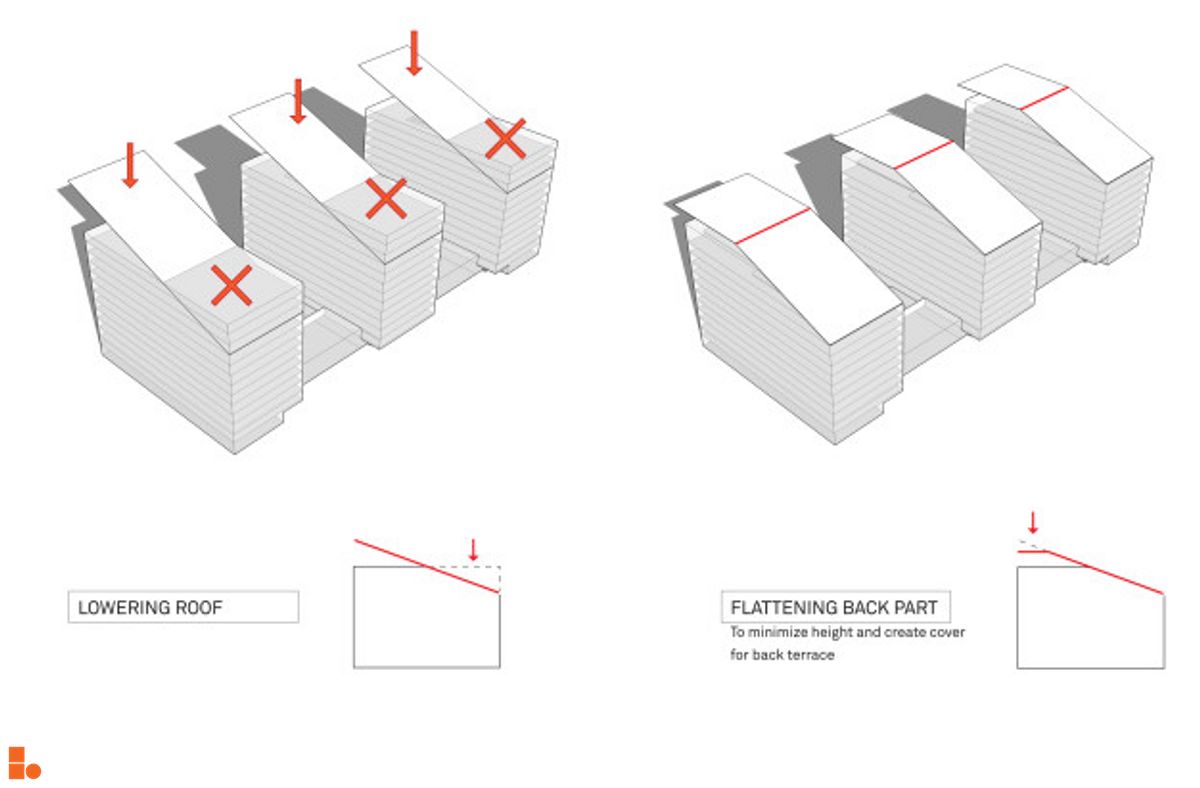 LOWERING ROOF

FLATTENING BACK PART
To minimize height and create cover for back terrace